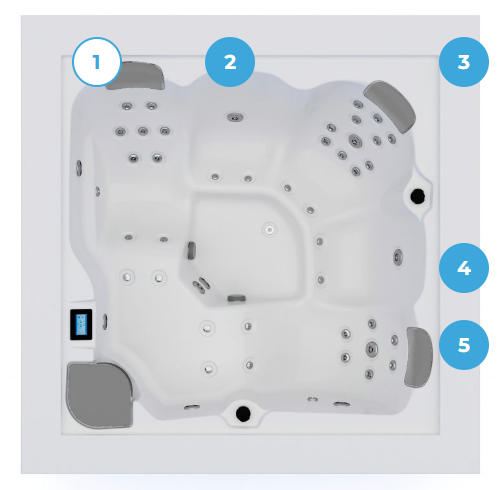 1
2
3
4
5